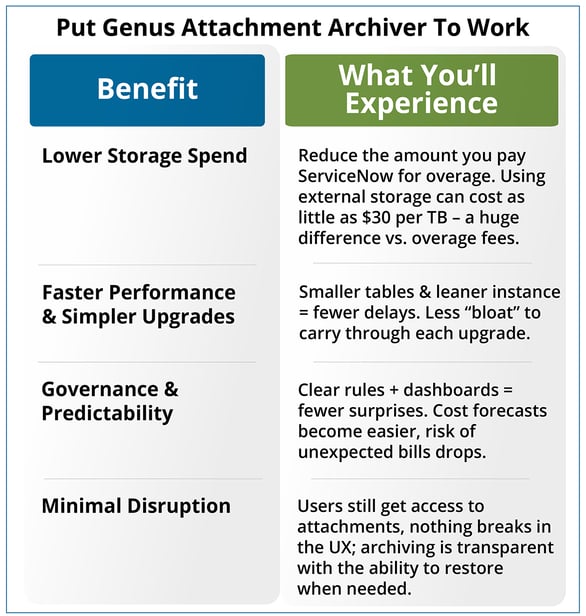 Put Genus Attachment Archiver To Work

| Benefit | What You'll Experience |
|---|---|
| Lower Storage Spend | Reduce the amount you pay ServiceNow for overage. Using external storage can cost as little as \$30 per TB – a huge difference vs. overage fees. |
| Faster Performance & Simpler Upgrades | Smaller tables & leaner instance = fewer delays. Less "bloat" to carry through each upgrade. |
| Governance & Predictability | Clear rules + dashboards = fewer surprises. Cost forecasts become easier, risk of unexpected bills drops. |
| Minimal Disruption | Users still get access to attachments, nothing breaks in the UX; archiving is transparent with the ability to restore when needed. |